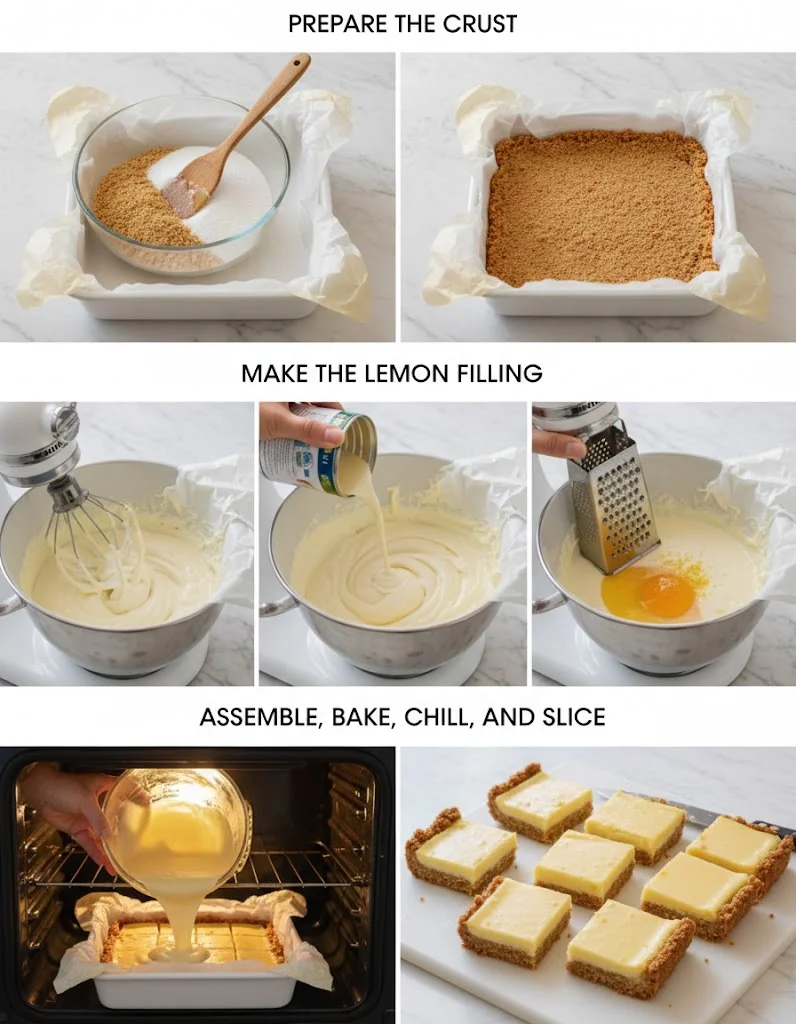 PREPARE THE CRUST

MAKE THE LEMON FILLING

ASSEMBLE, BAKE, CHILL, AND SLICE